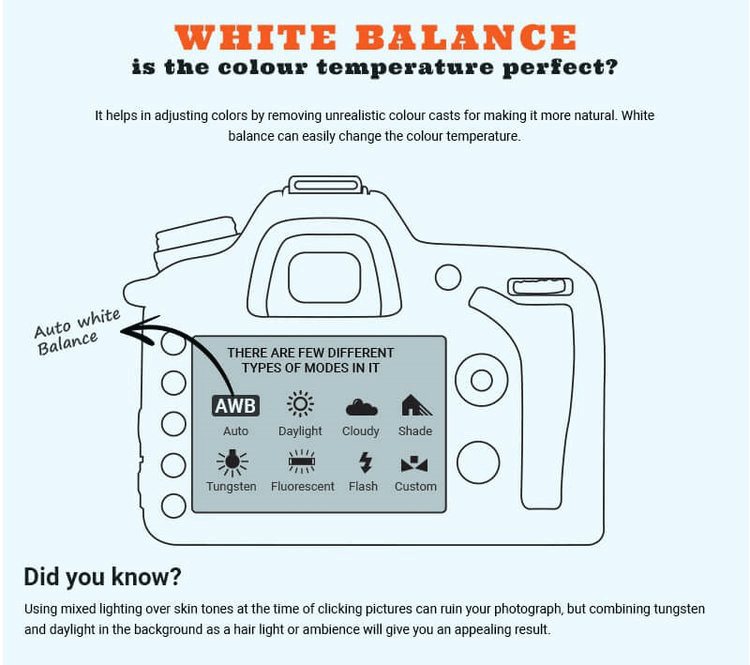 WHITE BALANCE
is the colour temperature perfect?

It helps in adjusting colors by removing unrealistic colour casts for making it more natural. White balance can easily change the colour temperature.

Auto white Balance

THERE ARE FEW DIFFERENT TYPES OF MODES IN IT

AWB
Auto
Daylight
Cloudy
Shade
Tungsten
Fluorescent
Flash
Custom

Did you know?

Using mixed lighting over skin tones at the time of clicking pictures can ruin your photograph, but combining tungsten and daylight in the background as a hair light or ambience will give you an appealing result.